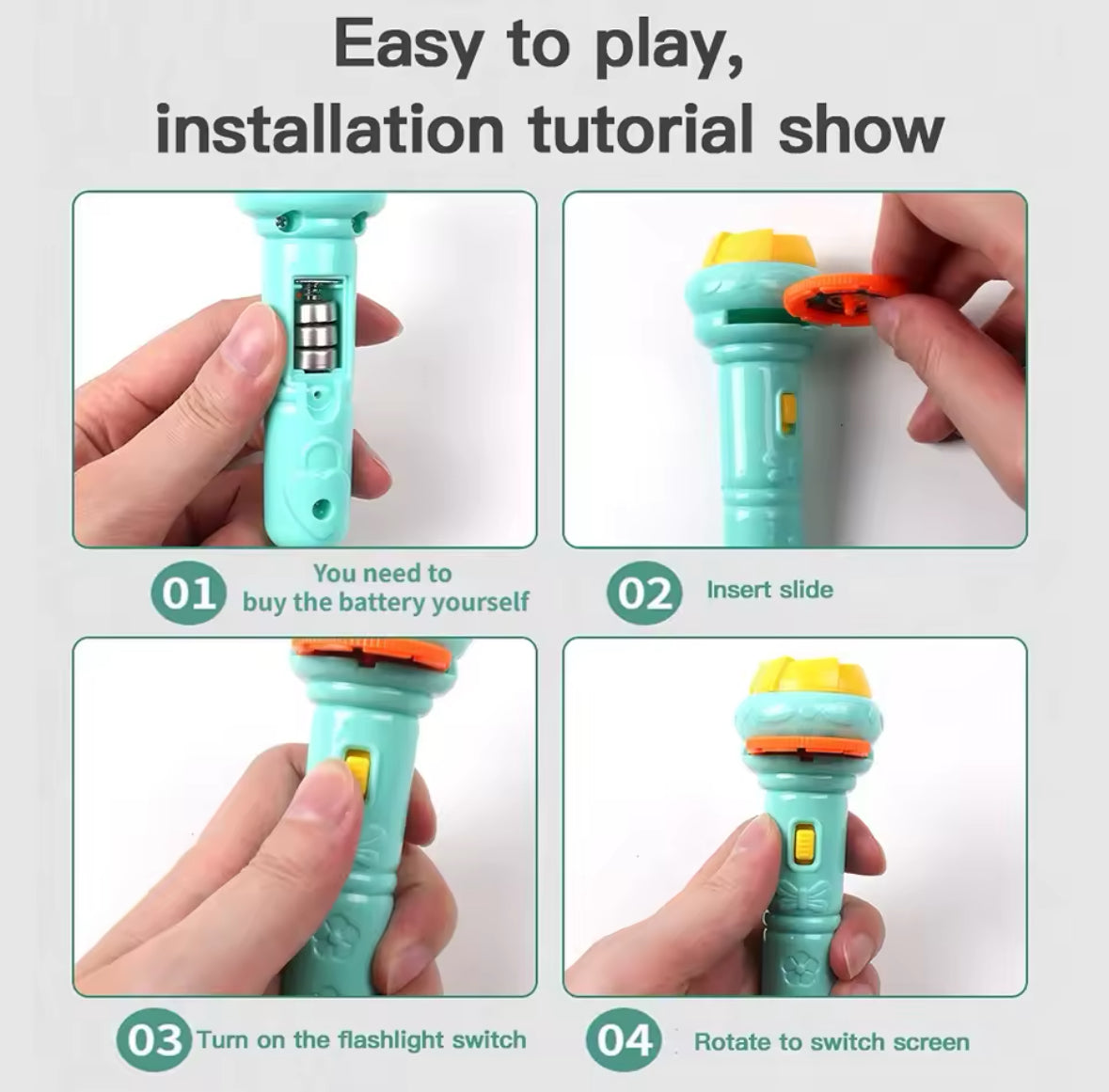 Easy to play,
installation tutorial show

01 You need to buy the battery yourself

02 Insert slide

03 Turn on the flashlight switch

04 Rotate to switch screen